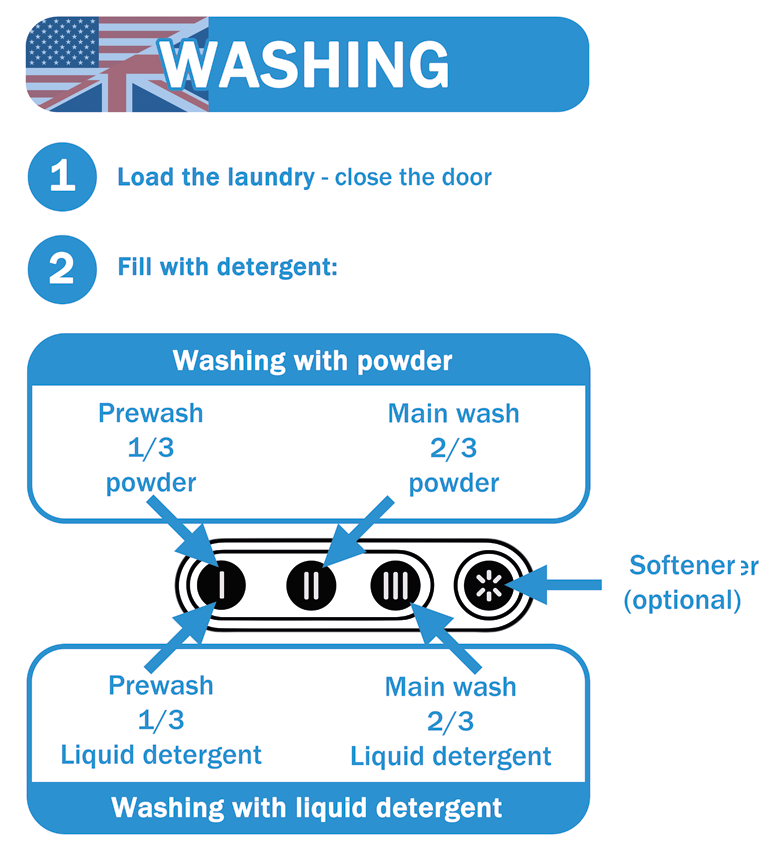 WASHING

1 Load the laundry - close the door

2 Fill with detergent:

Washing with powder

Prewash
1/3
powder

Main wash
2/3
powder

I II III

Softener
(optional)

Prewash
1/3
Liquid detergent

Main wash
2/3
Liquid detergent

Washing with liquid detergent